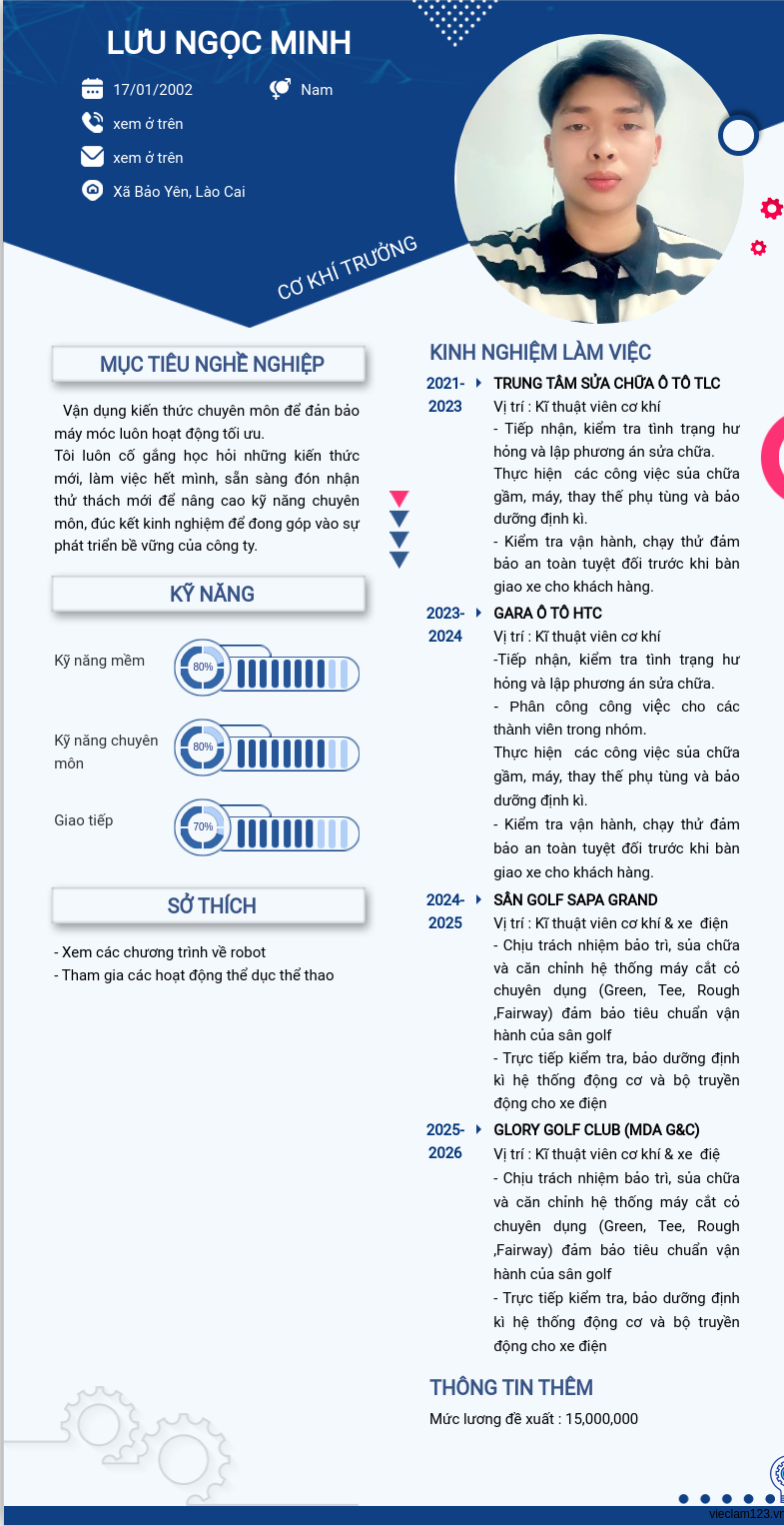 LƯU NGỌC MINH

17/01/2002

Nam

xem ở trên

xem ở trên

Xã Bảo Yên, Lào Cai

CƠ KHÍ TRƯỞNG

MỤC TIÊU NGHỀ NGHIỆP

Vận dụng kiến thức chuyên môn để đản bảo máy móc luôn hoạt động tối ưu.
Tôi luôn cố gắng học hỏi những kiến thức mới, làm việc hết mình, sẵn sàng đón nhận thử thách mới để nâng cao kỹ năng chuyên môn, đúc kết kinh nghiệm để đong góp vào sự phát triển bề vững của công ty.

KỸ NĂNG

Kỹ năng mềm 80%

Kỹ năng chuyên môn 80%

Giao tiếp 70%

SỞ THÍCH

- Xem các chương trình về robot
- Tham gia các hoạt động thể dục thể thao

KINH NGHIỆM LÀM VIỆC

2021-2023
TRUNG TÂM SỬA CHỮA Ô TÔ TLC
Vị trí : Kĩ thuật viên cơ khí
- Tiếp nhận, kiểm tra tình trạng hư hỏng và lập phương án sửa chữa.
Thực hiện các công việc sủa chữa gầm, máy, thay thế phụ tùng và bảo dưỡng định kì.
- Kiểm tra vận hành, chạy thử đảm bảo an toàn tuyệt đối trước khi bàn giao xe cho khách hàng.

2023-2024
GARA Ô TÔ HTC
Vị trí : Kĩ thuật viên cơ khí
-Tiếp nhận, kiểm tra tình trạng hư hỏng và lập phương án sửa chữa.
- Phân công công việc cho các thành viên trong nhóm.
Thực hiện các công việc sủa chữa gầm, máy, thay thế phụ tùng và bảo dưỡng định kì.
- Kiểm tra vận hành, chạy thử đảm bảo an toàn tuyệt đối trước khi bàn giao xe cho khách hàng.

2024-2025
SÂN GOLF SAPA GRAND
Vị trí : Kĩ thuật viên cơ khí & xe điện
- Chịu trách nhiệm bảo trì, sủa chữa và căn chỉnh hệ thống máy cắt cỏ chuyên dụng (Green, Tee, Rough ,Fairway) đảm bảo tiêu chuẩn vận hành của sân golf
- Trực tiếp kiểm tra, bảo dưỡng định kì hệ thống động cơ và bộ truyền động cho xe điện

2025-2026
GLORY GOLF CLUB (MDA G&C)
Vị trí : Kĩ thuật viên cơ khí & xe điệ
- Chịu trách nhiệm bảo trì, sủa chữa và căn chỉnh hệ thống máy cắt cỏ chuyên dụng (Green, Tee, Rough ,Fairway) đảm bảo tiêu chuẩn vận hành của sân golf
- Trực tiếp kiểm tra, bảo dưỡng định kì hệ thống động cơ và bộ truyền động cho xe điện

THÔNG TIN THÊM

Mức lương đề xuất : 15,000,000

vieclam123.vn