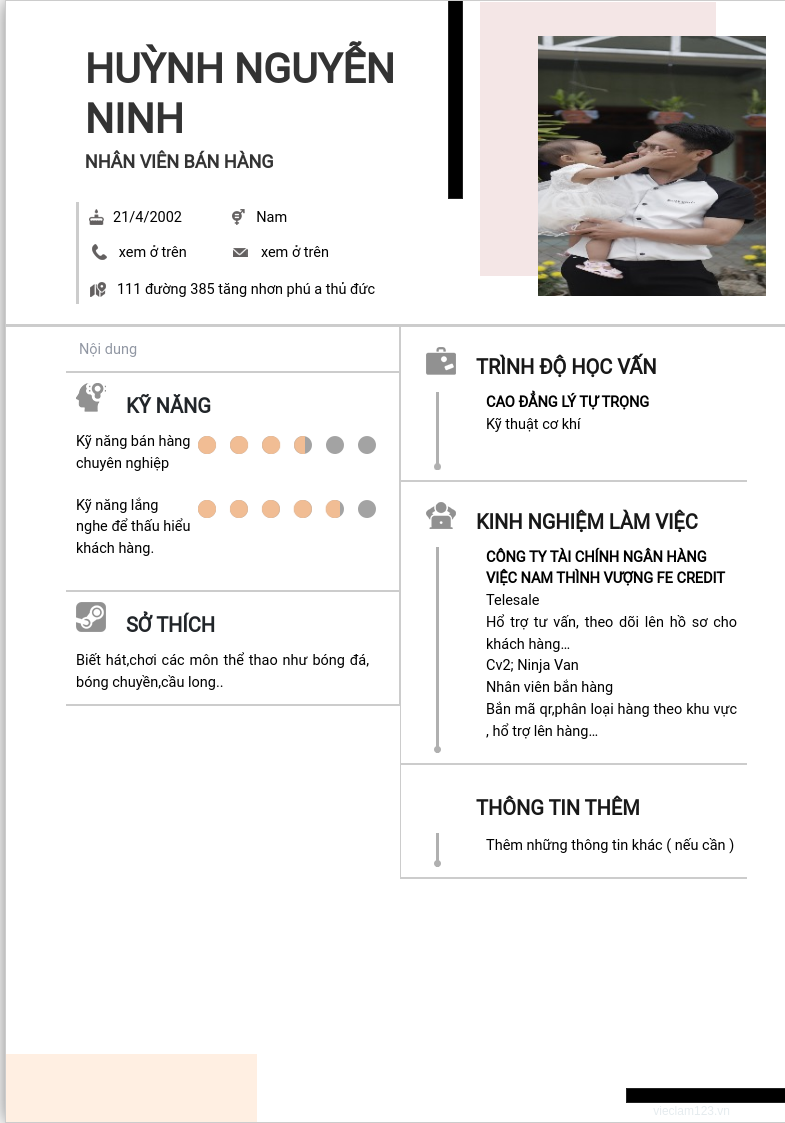 HUỲNH NGUYỄN NINH

NHÂN VIÊN BÁN HÀNG

21/4/2002

Nam

xem ở trên

xem ở trên

111 đường 385 tăng nhơn phú a thủ đức

Nội dung

KỸ NĂNG

Kỹ năng bán hàng chuyên nghiệp

Kỹ năng lắng nghe để thấu hiểu khách hàng.

SỞ THÍCH

Biết hát,chơi các môn thể thao như bóng đá, bóng chuyền,cầu long..

TRÌNH ĐỘ HỌC VẤN

CAO ĐẲNG LÝ TỰ TRỌNG

Kỹ thuật cơ khí

KINH NGHIỆM LÀM VIỆC

CÔNG TY TÀI CHÍNH NGÂN HÀNG VIỆC NAM THÌNH VƯỢNG FE CREDIT

Telesale

Hổ trợ tư vấn, theo dõi lên hồ sơ cho khách hàng...

Cv2; Ninja Van

Nhân viên bắn hàng

Bắn mã qr,phân loại hàng theo khu vực , hổ trợ lên hàng...

THÔNG TIN THÊM

Thêm những thông tin khác ( nếu cần )

vieclam123.vn