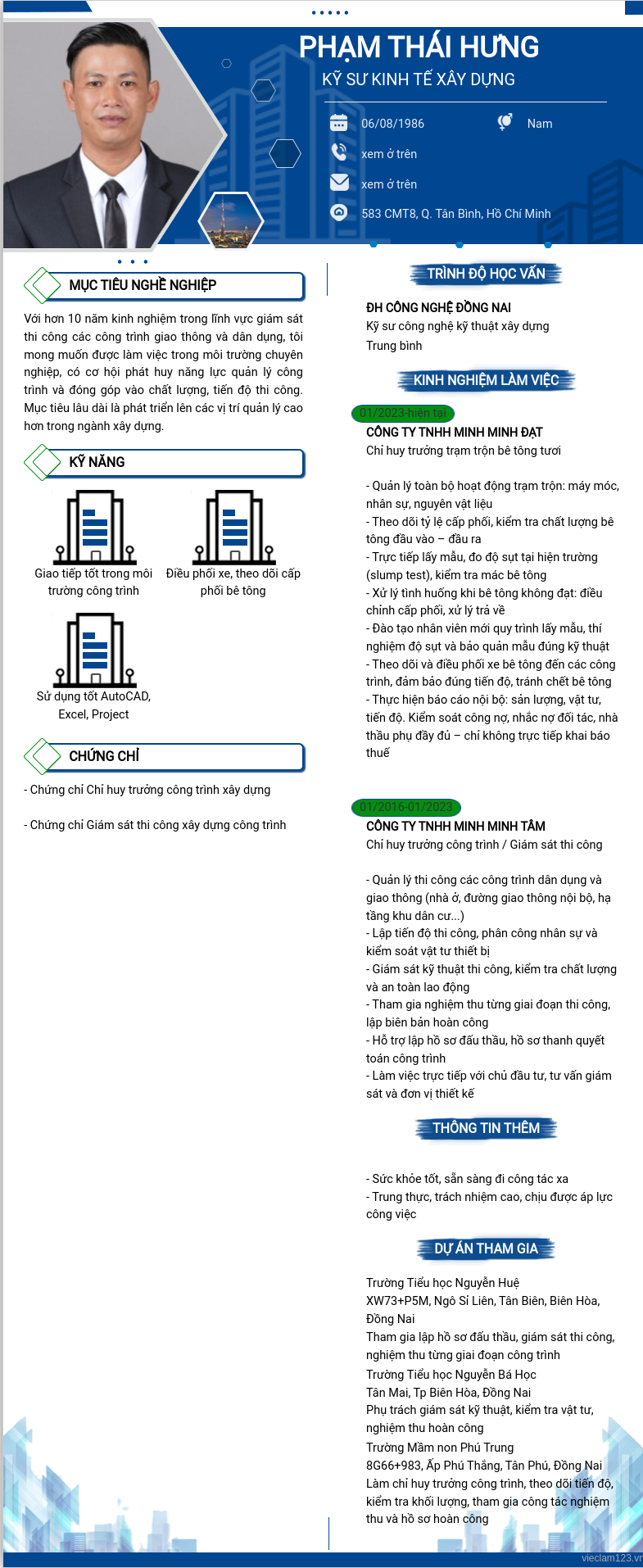 PHẠM THÁI HƯNG
KỸ SƯ KINH TẾ XÂY DỰNG

06/08/1986
Nam
xem ở trên
xem ở trên
583 CMT8, Q. Tân Bình, Hồ Chí Minh

MỤC TIÊU NGHỀ NGHIỆP

Với hơn 10 năm kinh nghiệm trong lĩnh vực giám sát thi công các công trình giao thông và dân dụng, tôi mong muốn được làm việc trong môi trường chuyên nghiệp, có cơ hội phát huy năng lực quản lý công trình và đóng góp vào chất lượng, tiến độ thi công. Mục tiêu lâu dài là phát triển lên các vị trí quản lý cao hơn trong ngành xây dựng.

KỸ NĂNG

Giao tiếp tốt trong môi trường công trình
Điều phối xe, theo dõi cấp phối bê tông
Sử dụng tốt AutoCAD, Excel, Project

CHỨNG CHỈ

- Chứng chỉ Chỉ huy trưởng công trình xây dựng

- Chứng chỉ Giám sát thi công xây dựng công trình

TRÌNH ĐỘ HỌC VẤN

ĐH CÔNG NGHỆ ĐỒNG NAI
Kỹ sư công nghệ kỹ thuật xây dựng
Trung bình

KINH NGHIỆM LÀM VIỆC

01/2023-hiện tại
CÔNG TY TNHH MINH MINH ĐẠT
Chỉ huy trưởng trạm trộn bê tông tươi

- Quản lý toàn bộ hoạt động trạm trộn: máy móc, nhân sự, nguyên vật liệu
- Theo dõi tỷ lệ cấp phối, kiểm tra chất lượng bê tông đầu vào – đầu ra
- Trực tiếp lấy mẫu, đo độ sụt tại hiện trường (slump test), kiểm tra mác bê tông
- Xử lý tình huống khi bê tông không đạt: điều chỉnh cấp phối, xử lý trả về
- Đào tạo nhân viên mới quy trình lấy mẫu, thí nghiệm độ sụt và bảo quản mẫu đúng kỹ thuật
- Theo dõi và điều phối xe bê tông đến các công trình, đảm bảo đúng tiến độ, tránh chết bê tông
- Thực hiện báo cáo nội bộ: sản lượng, vật tư, tiến độ. Kiểm soát công nợ, nhắc nợ đối tác, nhà thầu phụ đầy đủ – chỉ không trực tiếp khai báo thuế

01/2016-01/2023
CÔNG TY TNHH MINH MINH TÂM
Chỉ huy trưởng công trình / Giám sát thi công

- Quản lý thi công các công trình dân dụng và giao thông (nhà ở, đường giao thông nội bộ, hạ tầng khu dân cư...)
- Lập tiến độ thi công, phân công nhân sự và kiểm soát vật tư thiết bị
- Giám sát kỹ thuật thi công, kiểm tra chất lượng và an toàn lao động
- Tham gia nghiệm thu từng giai đoạn thi công, lập biên bản hoàn công
- Hỗ trợ lập hồ sơ đấu thầu, hồ sơ thanh quyết toán công trình
- Làm việc trực tiếp với chủ đầu tư, tư vấn giám sát và đơn vị thiết kế

THÔNG TIN THÊM

- Sức khỏe tốt, sẵn sàng đi công tác xa
- Trung thực, trách nhiệm cao, chịu được áp lực công việc

DỰ ÁN THAM GIA

Trường Tiểu học Nguyễn Huệ
XW73+P5M, Ngô Sĩ Liên, Tân Biên, Biên Hòa, Đồng Nai
Tham gia lập hồ sơ đấu thầu, giám sát thi công, nghiệm thu từng giai đoạn công trình
Trường Tiểu học Nguyễn Bá Học
Tân Mai, Tp Biên Hòa, Đồng Nai
Phụ trách giám sát kỹ thuật, kiểm tra vật tư, nghiệm thu hoàn công
Trường Mầm non Phú Trung
8G66+983, Ấp Phú Thắng, Tân Phú, Đồng Nai
Làm chỉ huy trưởng công trình, theo dõi tiến độ, kiểm tra khối lượng, tham gia công tác nghiệm thu và hồ sơ hoàn công

vieclam123.vn