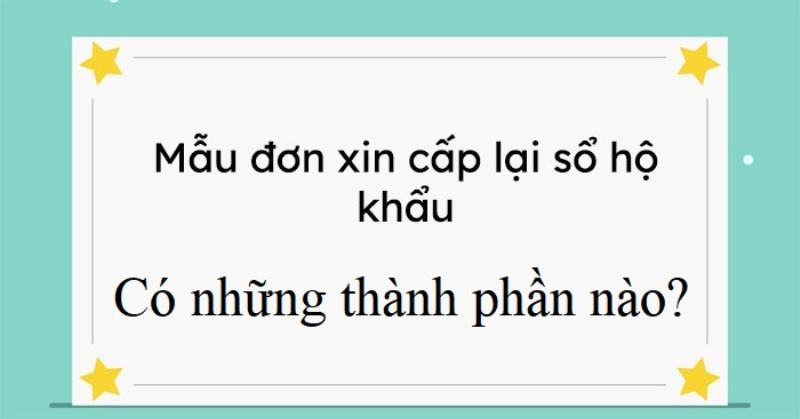 Mẫu đơn xin cấp lại sổ hộ khẩu

Có những thành phần nào?