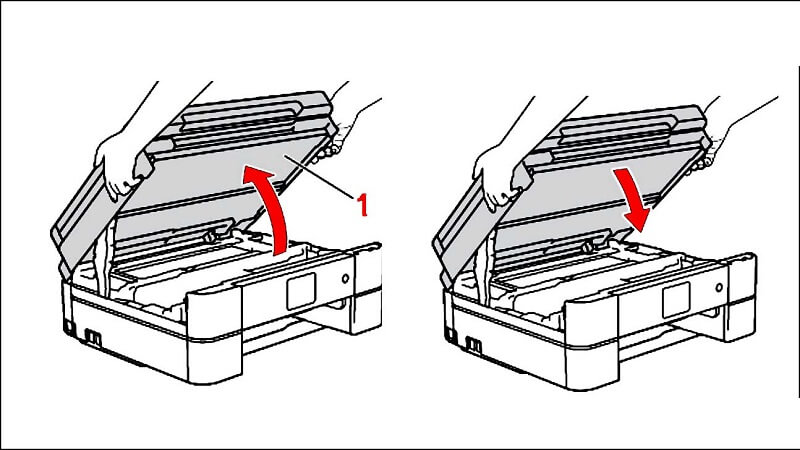 1